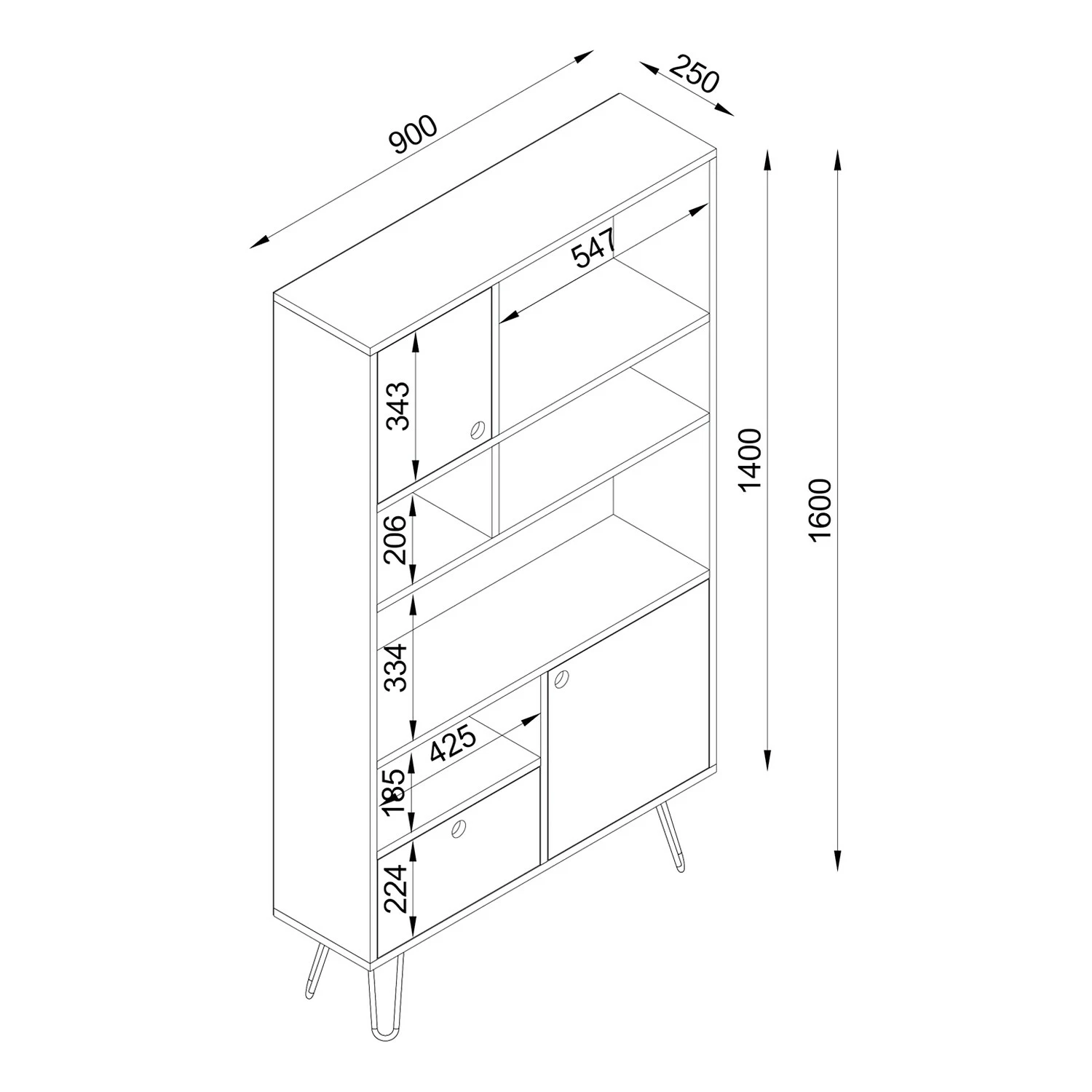 900
250
547
343
206
334
425
185
224
1400
1600