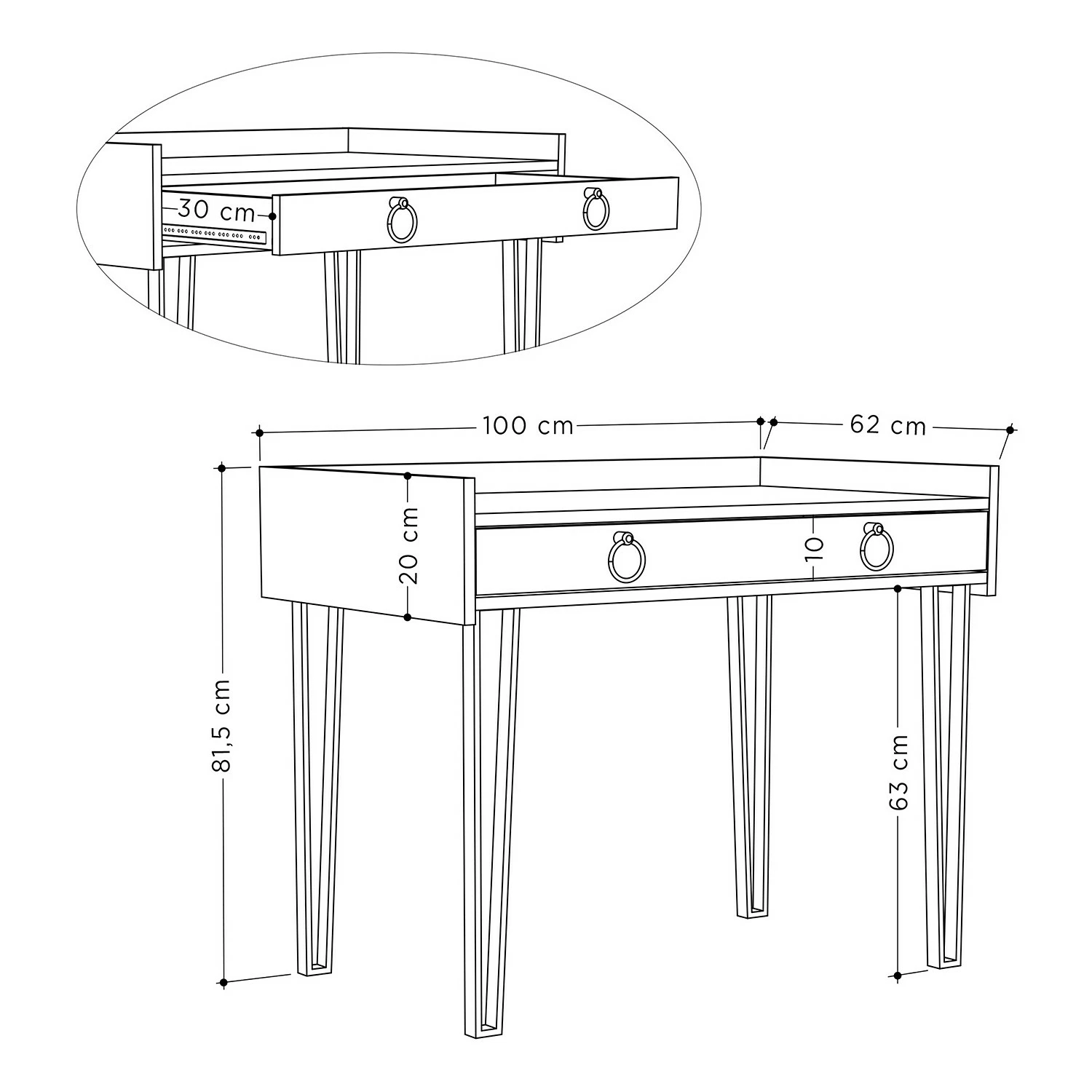 30 cm

100 cm
62 cm
20 cm
10
81,5 cm
63 cm